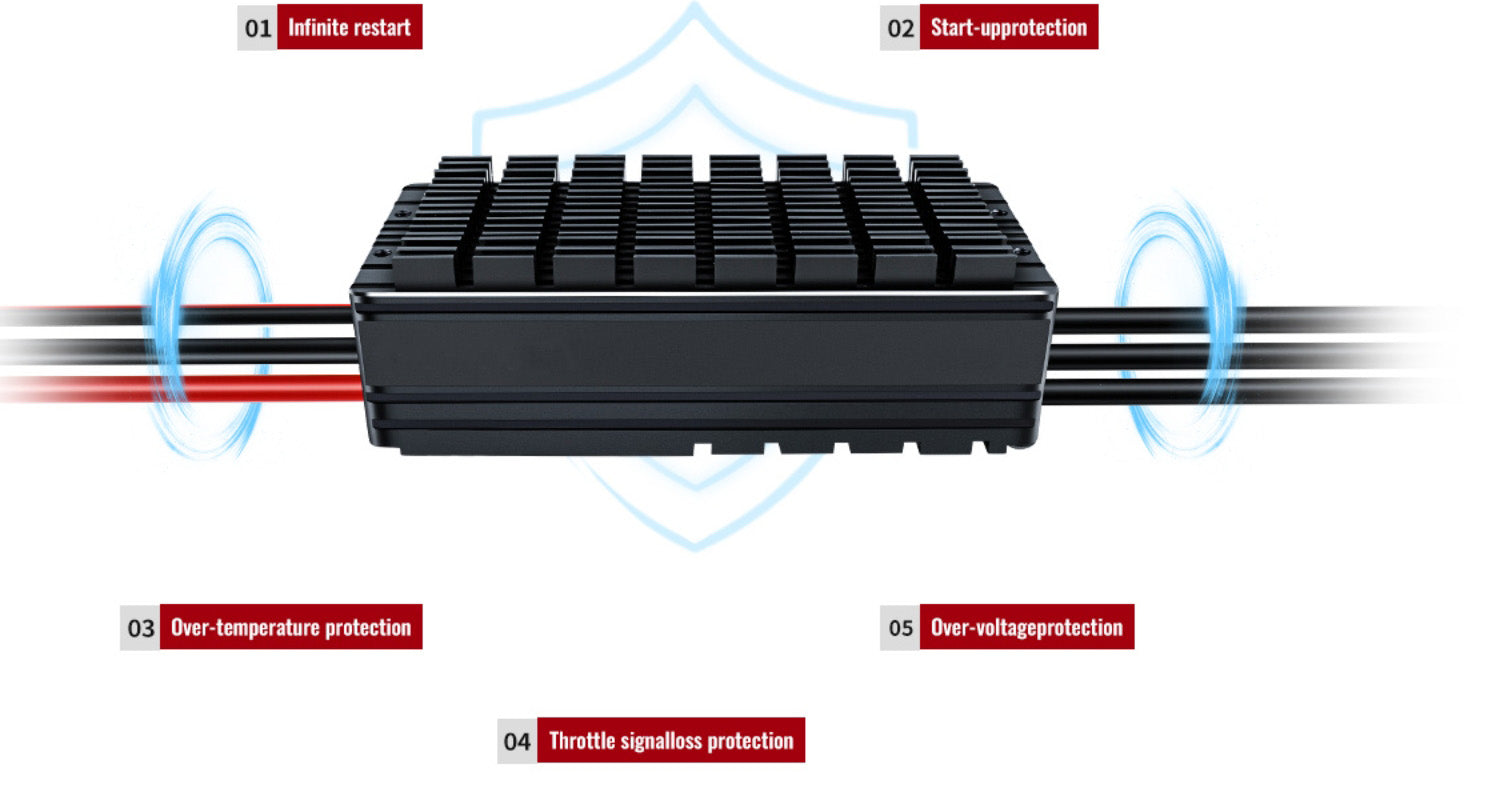 01 Infinite restart

02 Start-upprotection

03 Over-temperature protection

05 Over-voltageprotection

04 Throttle signalloss protection